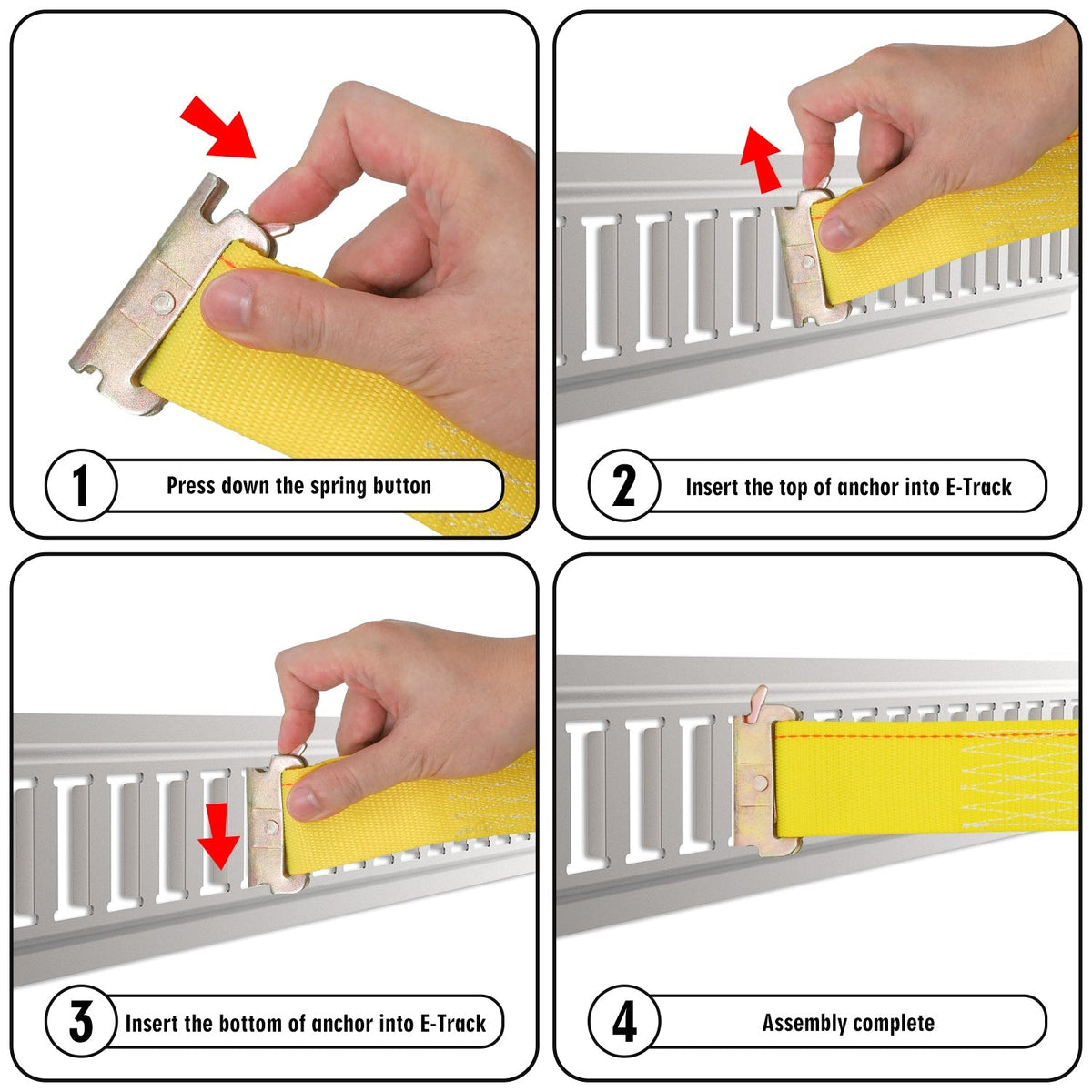 1 Press down the spring button

2 Insert the top of anchor into E-Track

3 Insert the bottom of anchor into E-Track

4 Assembly complete