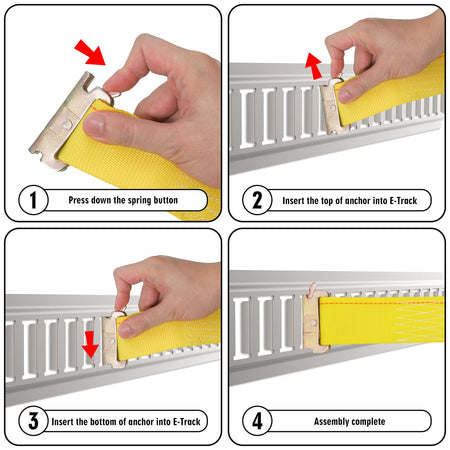 1 Press down the spring button

2 Insert the top of anchor into E-Track

3 Insert the bottom of anchor into E-Track

4 Assembly complete