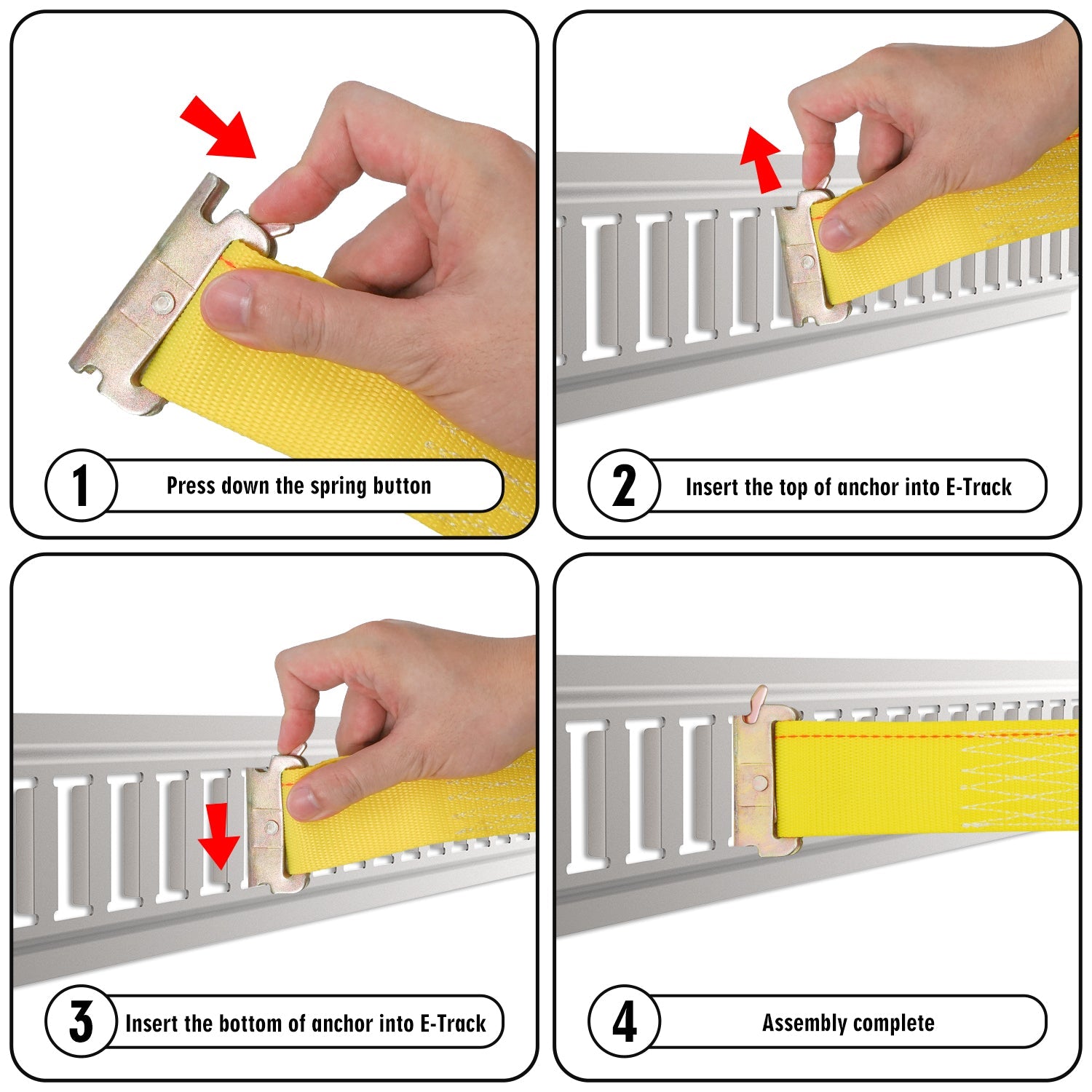 1 Press down the spring button

2 Insert the top of anchor into E-Track

3 Insert the bottom of anchor into E-Track

4 Assembly complete