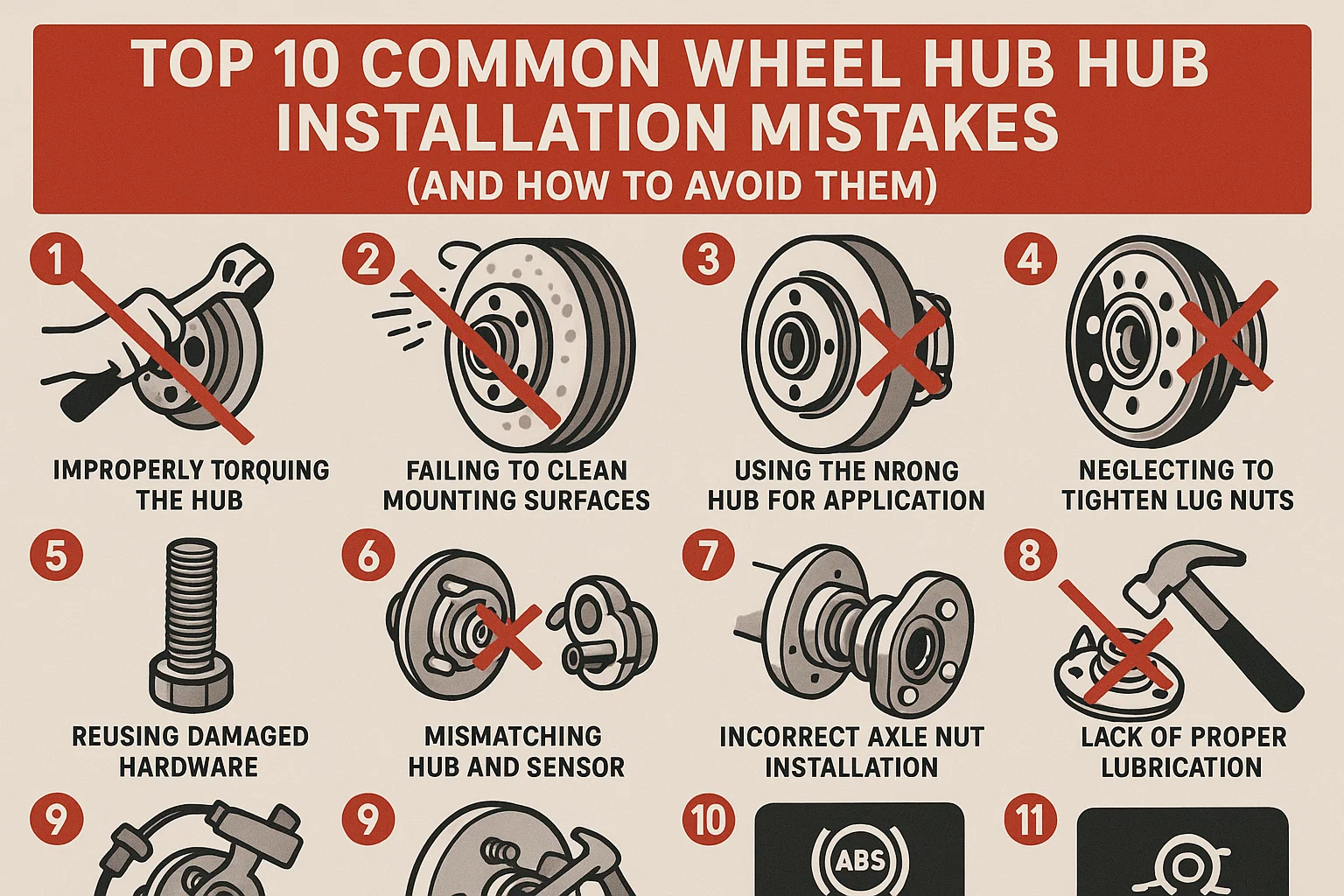 TOP 10 COMMON WHEEL HUB HUB INSTALLATION MISTAKES
(AND HOW TO AVOID THEM)

1
IMPROPERLY TORQUING THE HUB

2
FAILING TO CLEAN MOUNTING SURFACES

3
USING THE NRONG HUB FOR APPLICATION

4
NEGLECTING TO TIGHTEN LUG NUTS

5
REUSING DAMAGED HARDWARE

6
MISMATCHING HUB AND SENSOR

7
INCORRECT AXLE NUT INSTALLATION

8
LACK OF PROPER LUBRICATION

9

9

10
ABS

11