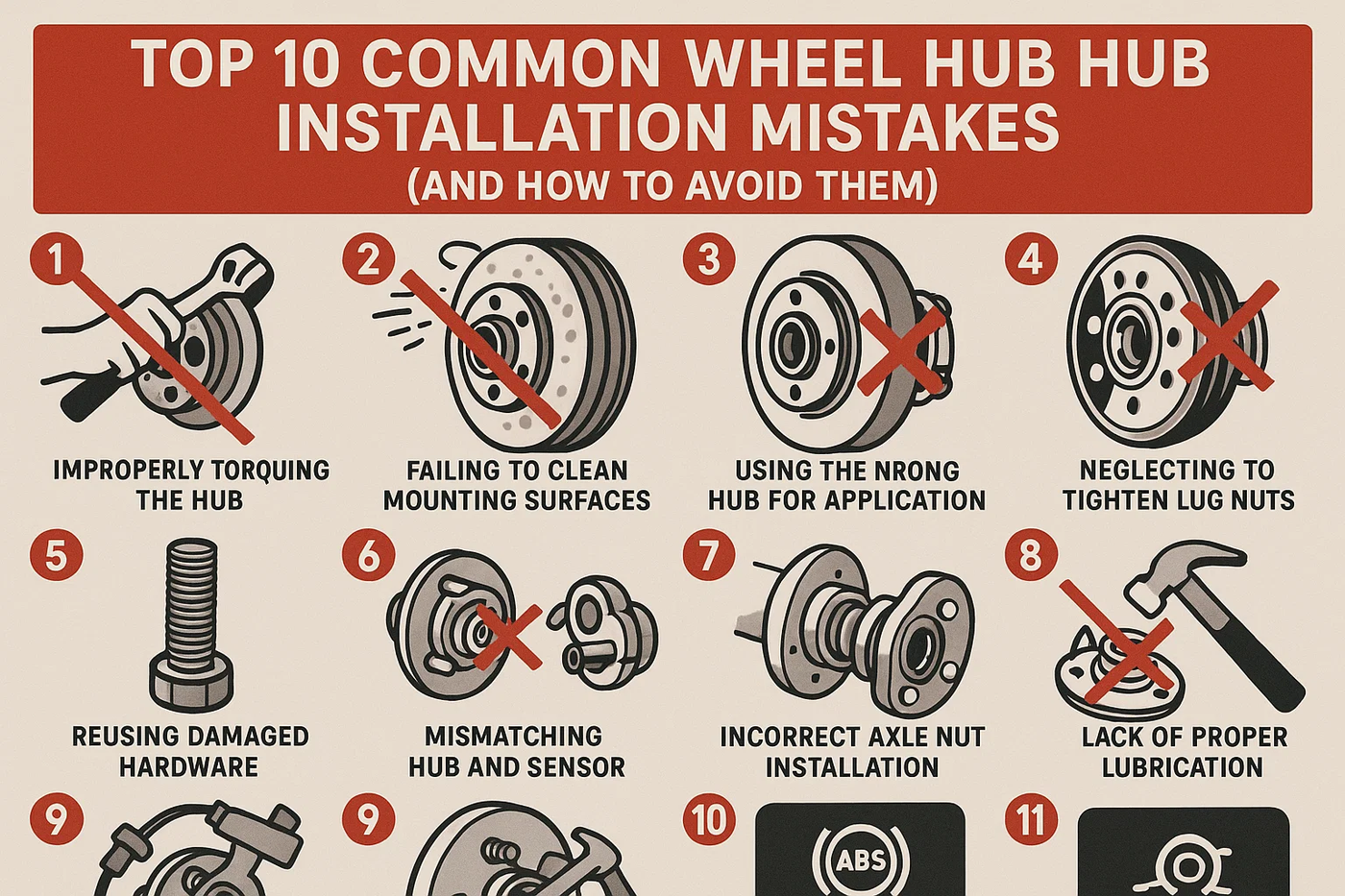 TOP 10 COMMON WHEEL HUB HUB INSTALLATION MISTAKES
(AND HOW TO AVOID THEM)

1
IMPROPERLY TORQUING THE HUB

2
FAILING TO CLEAN MOUNTING SURFACES

3
USING THE NRONG HUB FOR APPLICATION

4
NEGLECTING TO TIGHTEN LUG NUTS

5
REUSING DAMAGED HARDWARE

6
MISMATCHING HUB AND SENSOR

7
INCORRECT AXLE NUT INSTALLATION

8
LACK OF PROPER LUBRICATION

9

9

10
ABS

11