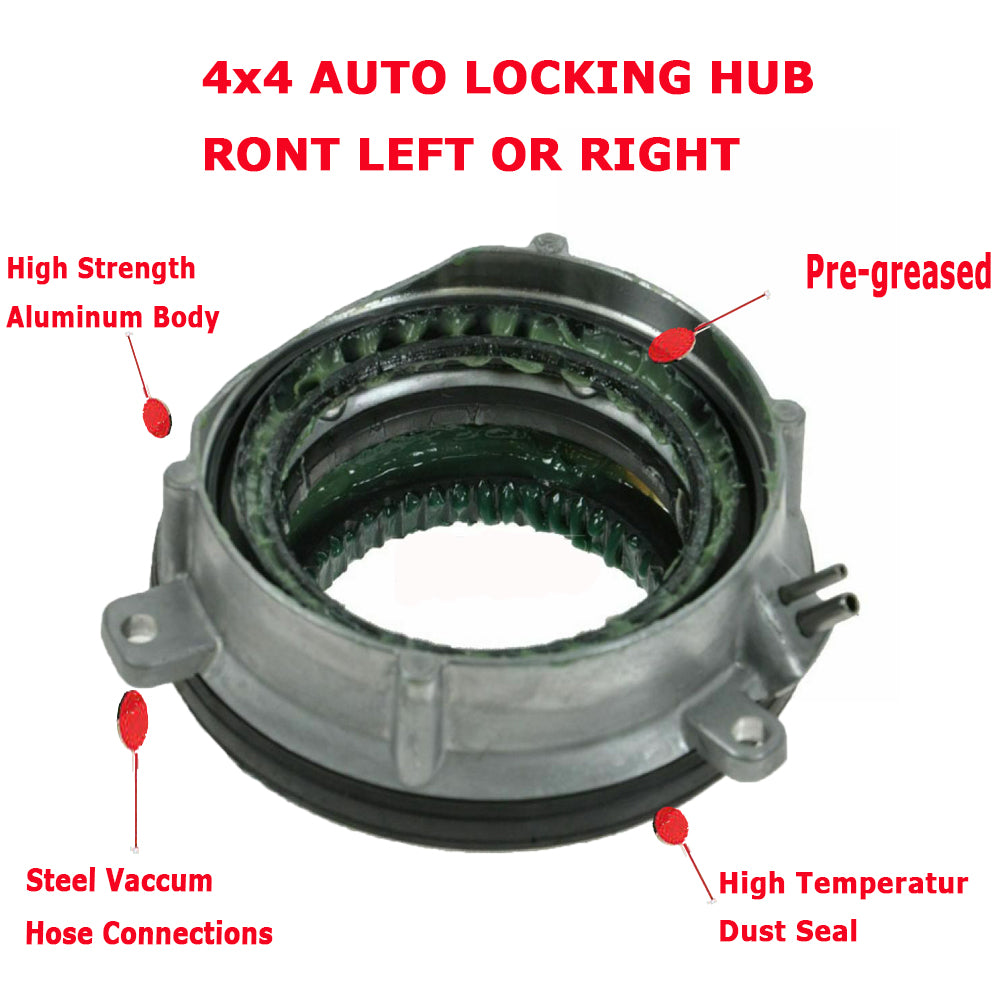 4x4 AUTO LOCKING HUB
RONT LEFT OR RIGHT

High Strength
Aluminum Body

Pre-greased

Steel Vaccum
Hose Connections

High Temperatur
Dust Seal